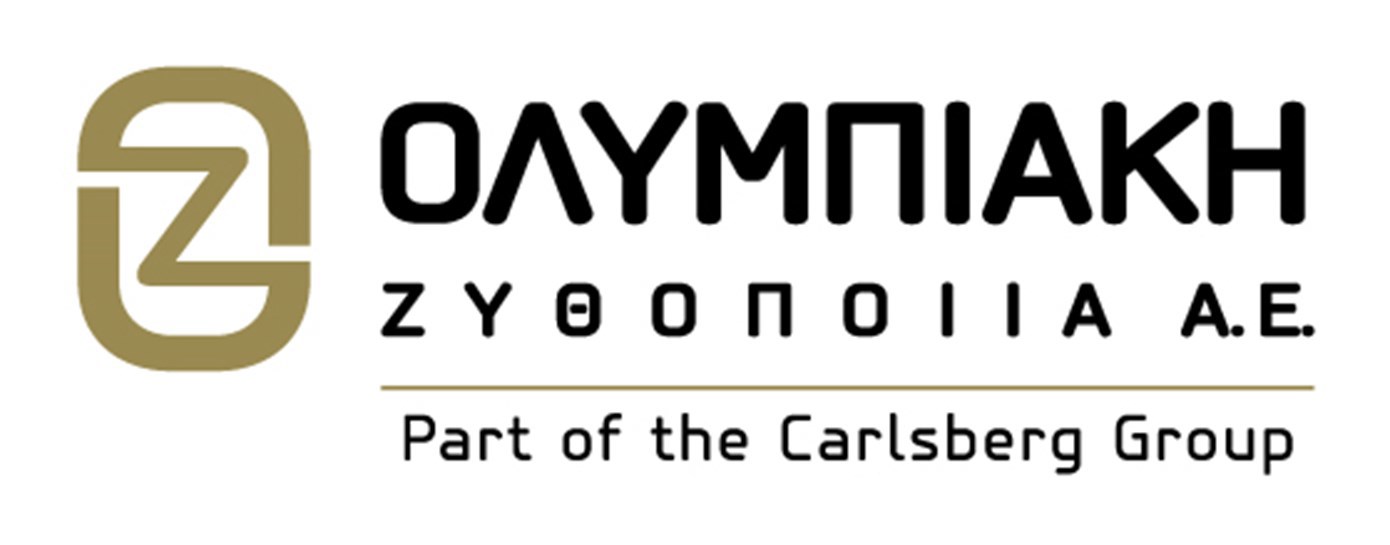 ΟΛΥΜΠΙΑΚΗ
ΖΥΘΟΠΟΙΙΑ Α.Ε.

Part of the Carlsberg Group